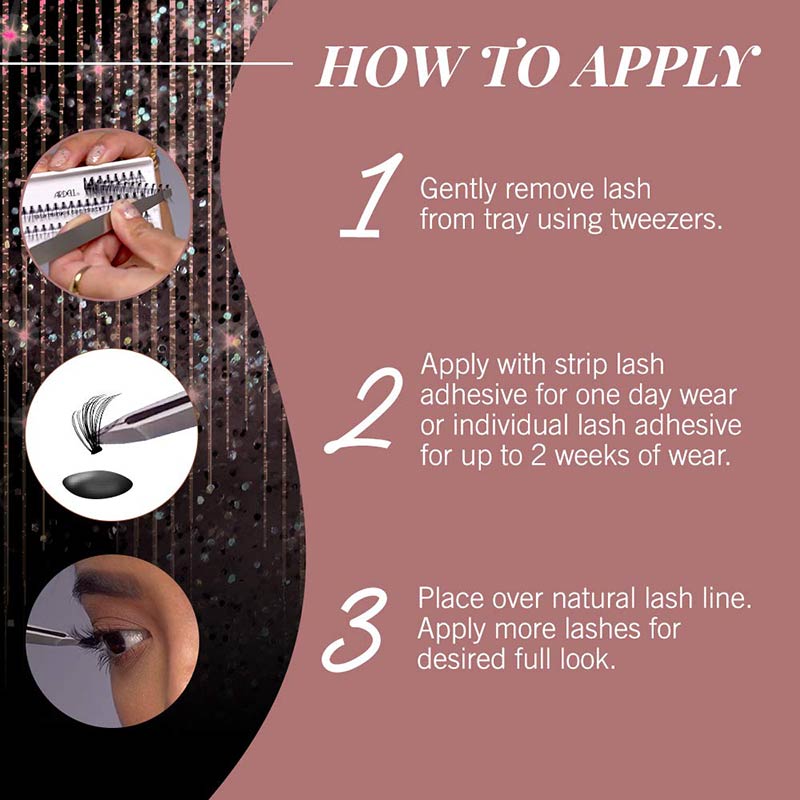 HOW TO APPLY

ARDELL

1 Gently remove lash from tray using tweezers.

2 Apply with strip lash adhesive for one day wear or individual lash adhesive for up to 2 weeks of wear.

3 Place over natural lash line. Apply more lashes for desired full look.