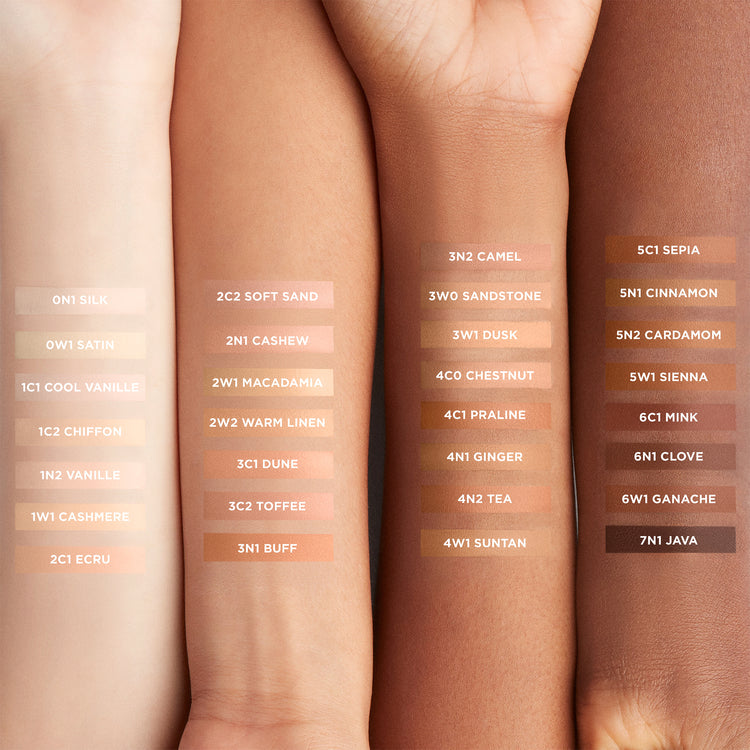 0N1 SILK
0W1 SATIN
1C1 COOL VANILLE
1C2 CHIFFON
1N2 VANILLE
1W1 CASHMERE
2C1 ECRU

2C2 SOFT SAND
2N1 CASHEW
2W1 MACADAMIA
2W2 WARM LINEN
3C1 DUNE
3C2 TOFFEE
3N1 BUFF

3N2 CAMEL
3W0 SANDSTONE
3W1 DUSK
4C0 CHESTNUT
4C1 PRALINE
4N1 GINGER
4N2 TEA
4W1 SUNTAN

5C1 SEPIA
5N1 CINNAMON
5N2 CARDAMOM
5W1 SIENNA
6C1 MINK
6N1 CLOVE
6W1 GANACHE
7N1 JAVA